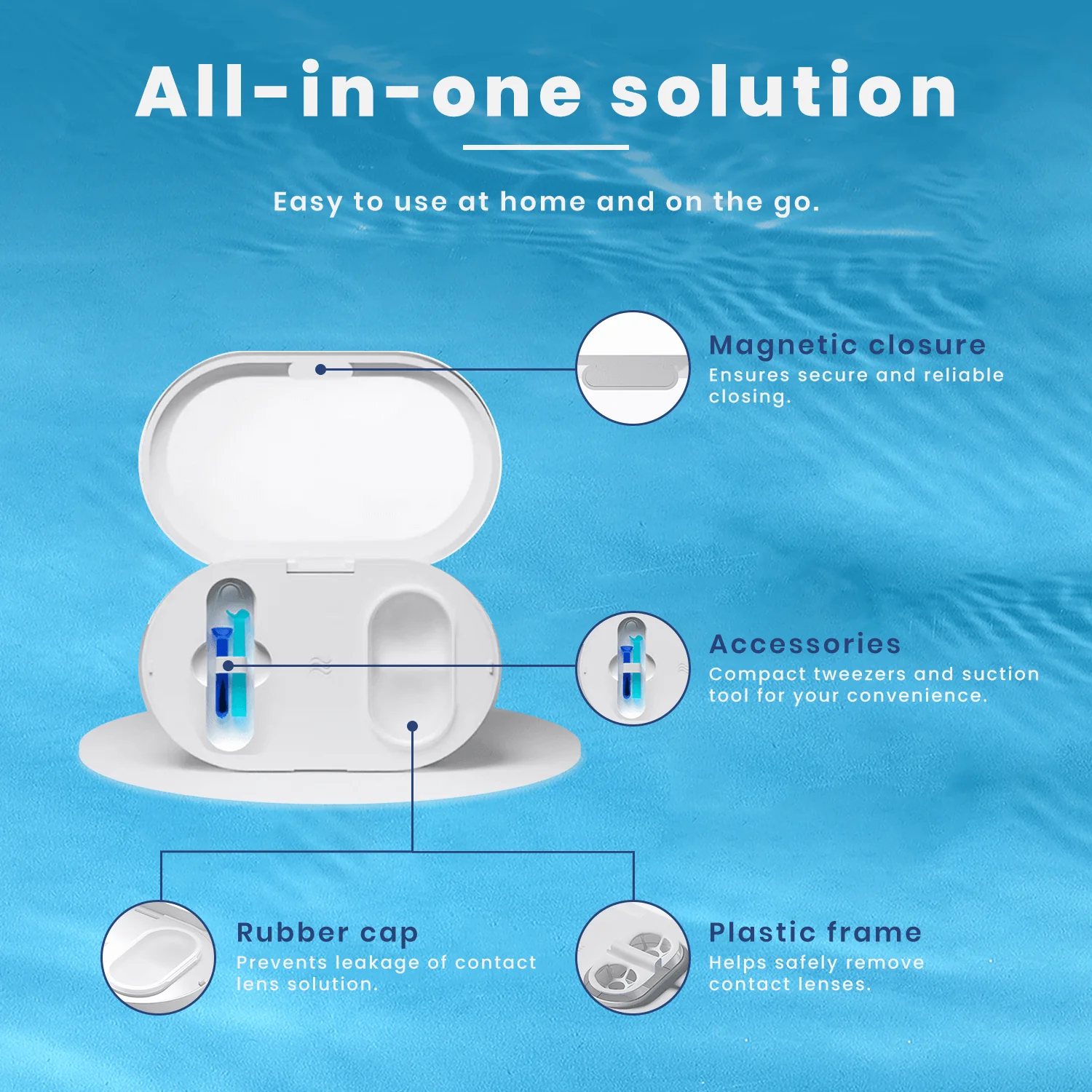 All-in-one solution

Easy to use at home and on the go.

Magnetic closure
Ensures secure and reliable closing.

Accessories
Compact tweezers and suction tool for your convenience.

Rubber cap
Prevents leakage of contact lens solution.

Plastic frame
Helps safely remove contact lenses.